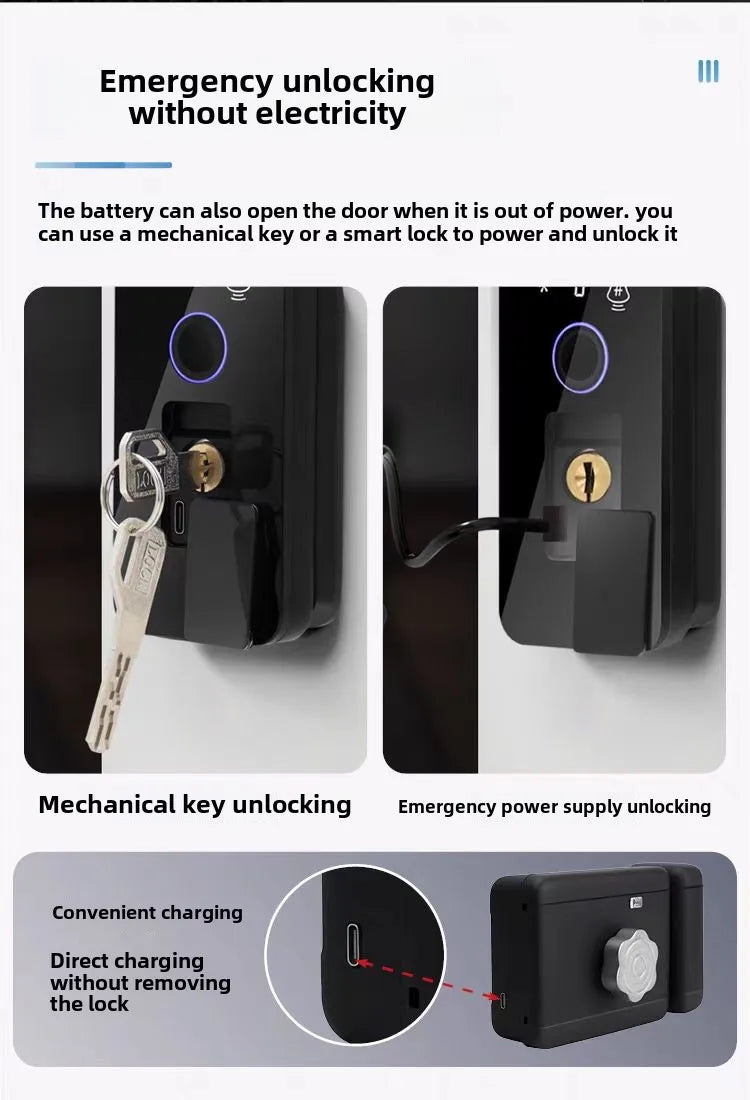 Emergency unlocking without electricity

The battery can also open the door when it is out of power. you can use a mechanical key or a smart lock to power and unlock it

Mechanical key unlocking

Emergency power supply unlocking

Convenient charging

Direct charging without removing the lock