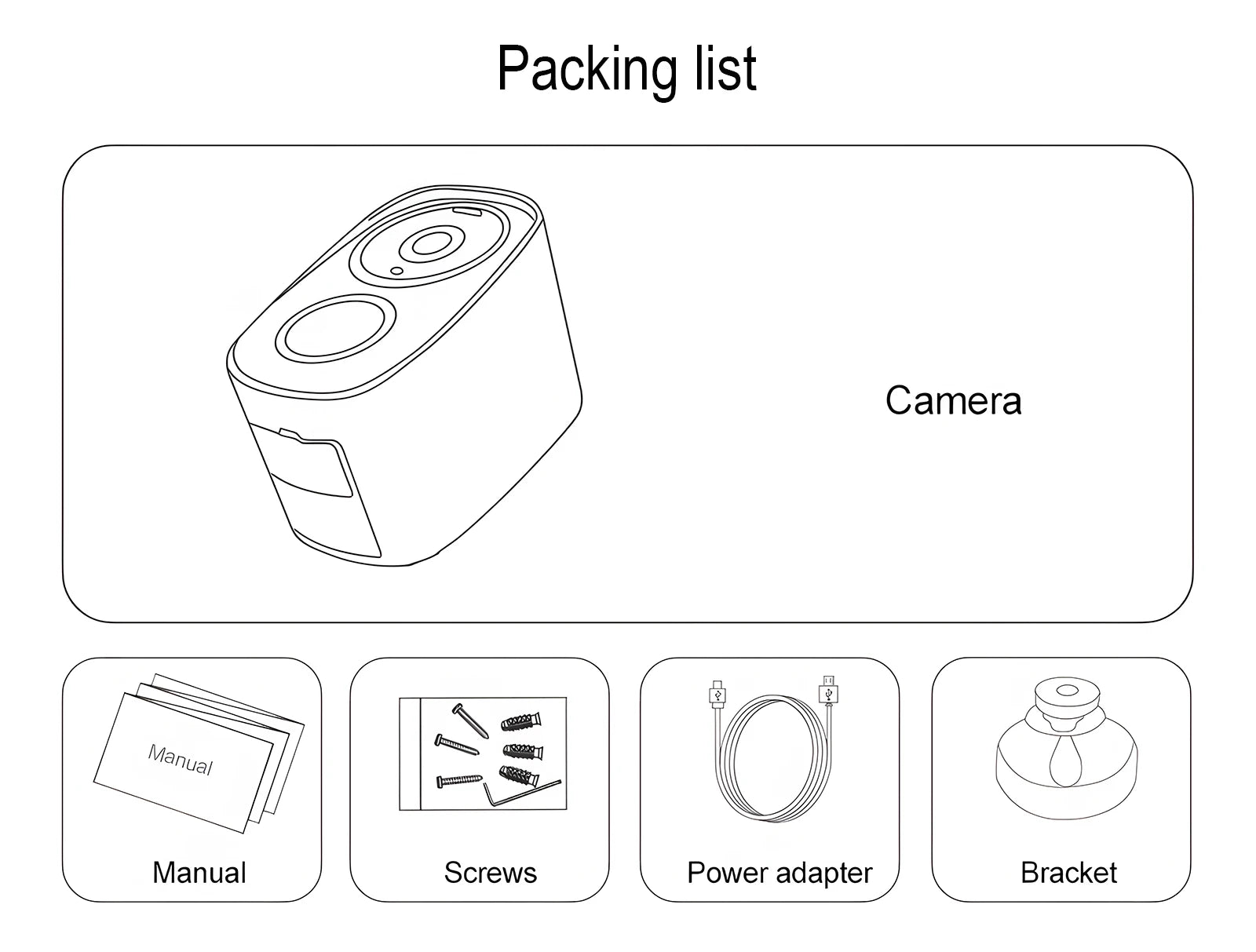 Packing list

Camera

Manual

Manual

Screws

Power adapter

Bracket