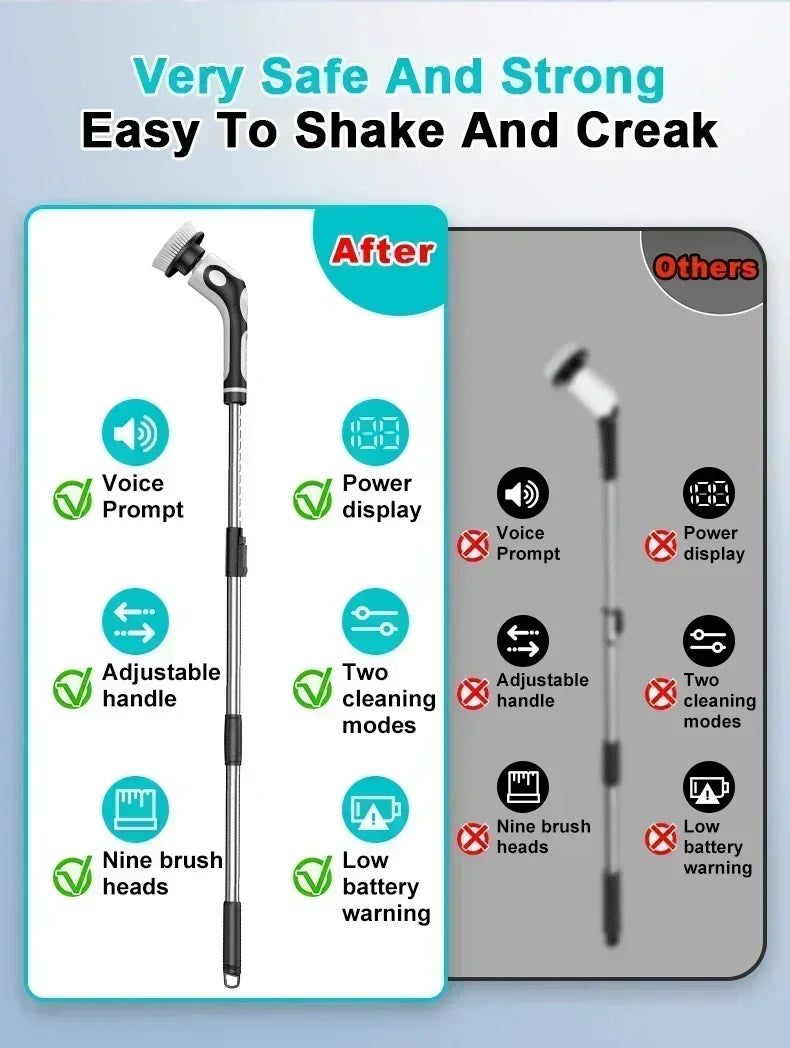 Very Safe And Strong
Easy To Shake And Creak

After

Voice Prompt

Power display

Adjustable handle

Two cleaning modes

Nine brush heads

Low battery warning

Others

Voice Prompt

Power display

Adjustable handle

Two cleaning modes

Nine brush heads

Low battery warning